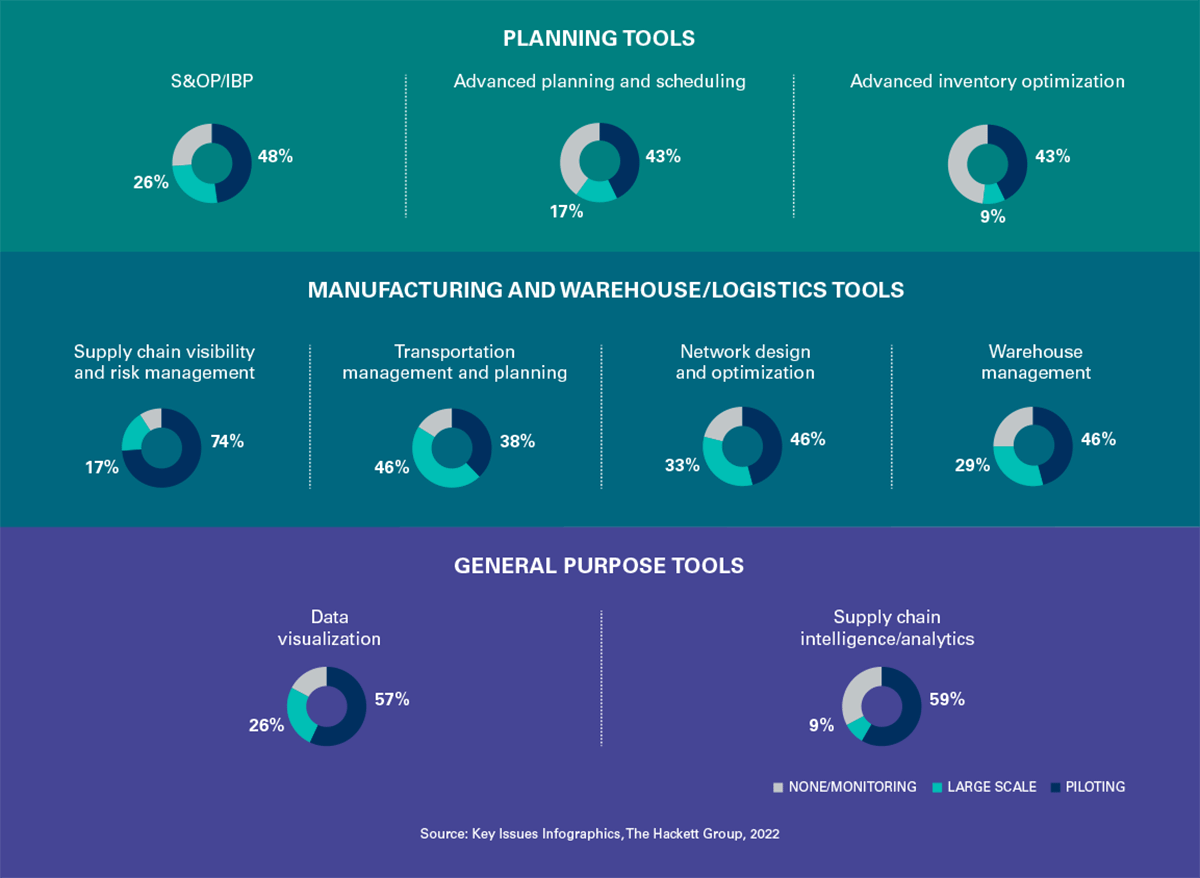 PLANNING TOOLS

S&OP/IBP

26%

48%

Advanced planning and scheduling

17%

43%

Advanced inventory optimization

9%

43%

MANUFACTURING AND WAREHOUSE/LOGISTICS TOOLS

Supply chain visibility and risk management

17%

74%

Transportation management and planning

46%

38%

Network design and optimization

33%

46%

Warehouse management

29%

46%

GENERAL PURPOSE TOOLS

Data visualization

26%

57%

Supply chain intelligence/analytics

9%

59%

NONE/MONITORING LARGE SCALE PILOTING

Source: Key Issues Infographics, The Hackett Group, 2022