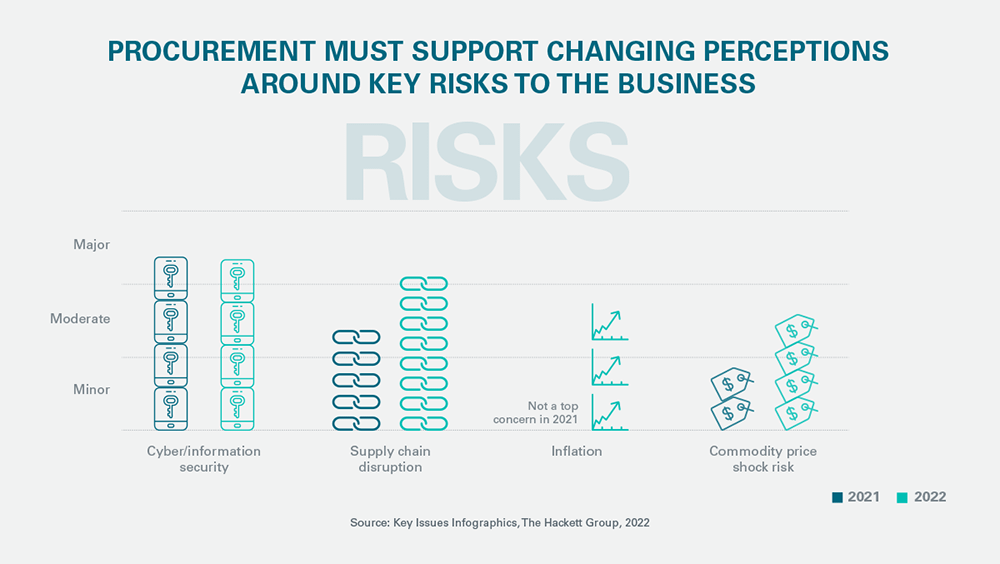 PROCUREMENT MUST SUPPORT CHANGING PERCEPTIONS AROUND KEY RISKS TO THE BUSINESS

RISKS

Major

Moderate

Minor

Not a top concern in 2021

Cyber/information security

Supply chain disruption

Inflation

Commodity price shock risk

2021 2022

Source: Key Issues Infographics, The Hackett Group, 2022