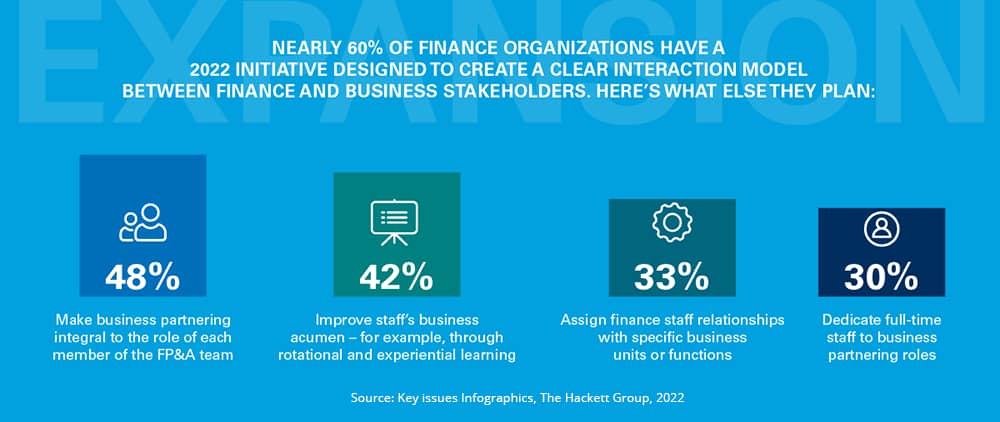 EXPANSION

NEARLY 60% OF FINANCE ORGANIZATIONS HAVE A 2022 INITIATIVE DESIGNED TO CREATE A CLEAR INTERACTION MODEL BETWEEN FINANCE AND BUSINESS STAKEHOLDERS. HERE'S WHAT ELSE THEY PLAN:

48%

Make business partnering integral to the role of each member of the FP&A team

42%

Improve staff's business acumen – for example, through rotational and experiential learning

33%

Assign finance staff relationships with specific business units or functions

30%

Dedicate full-time staff to business partnering roles

Source: Key issues Infographics, The Hackett Group, 2022