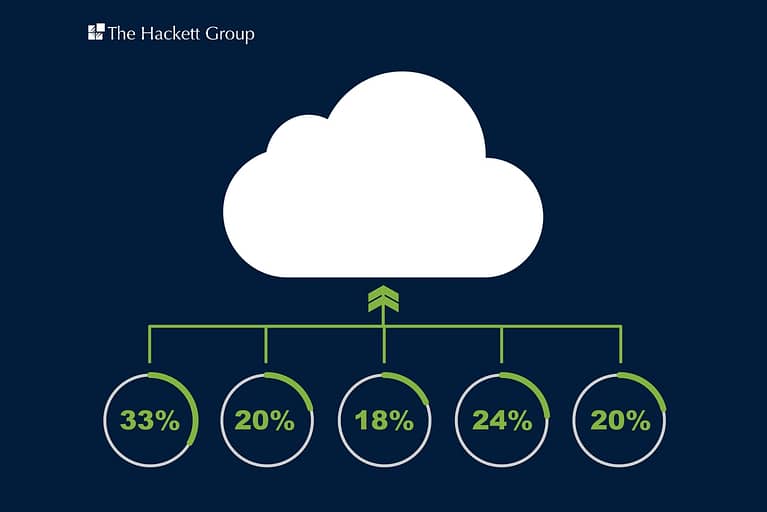 The Hackett Group

33%

20%

18%

24%

20%